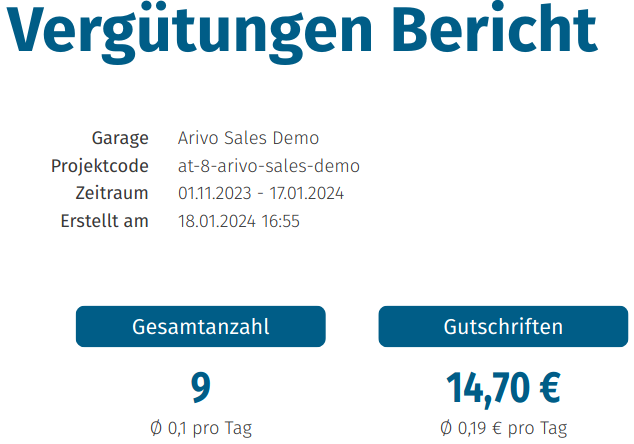 Vergütungen Bericht

Garage Arivo Sales Demo
Projektcode at-8-arivo-sales-demo
Zeitraum 01.11.2023 - 17.01.2024
Erstellt am 18.01.2024 16:55

Gesamtanzahl

9

Ø 0,1 pro Tag

Gutschriften

14,70 €

Ø 0,19 € pro Tag